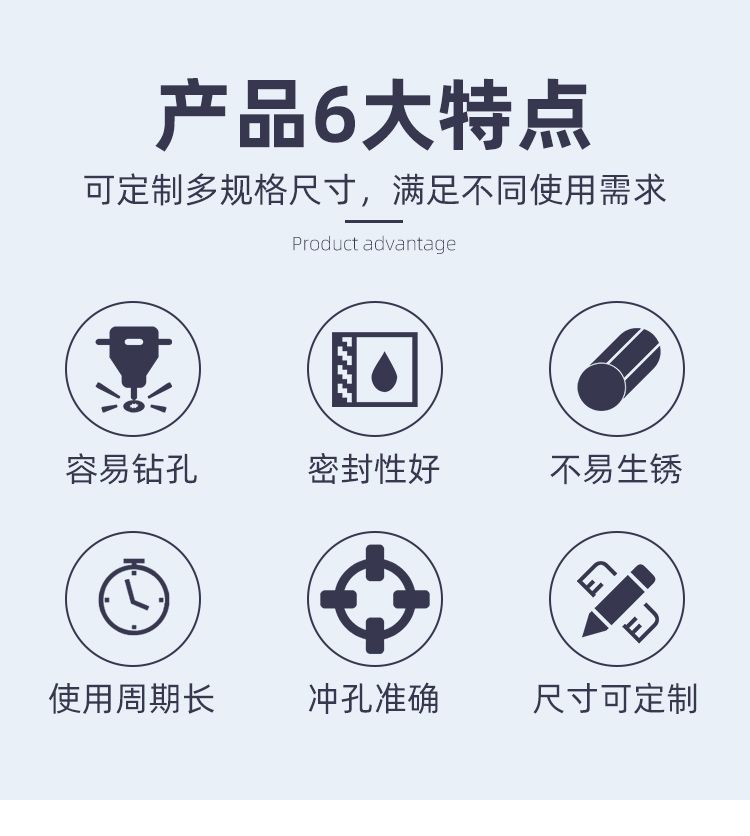 产品6大特点

可定制多规格尺寸，满足不同使用需求

Product advantage

容易钻孔

密封性好

不易生锈

使用周期长

冲孔准确

尺寸可定制